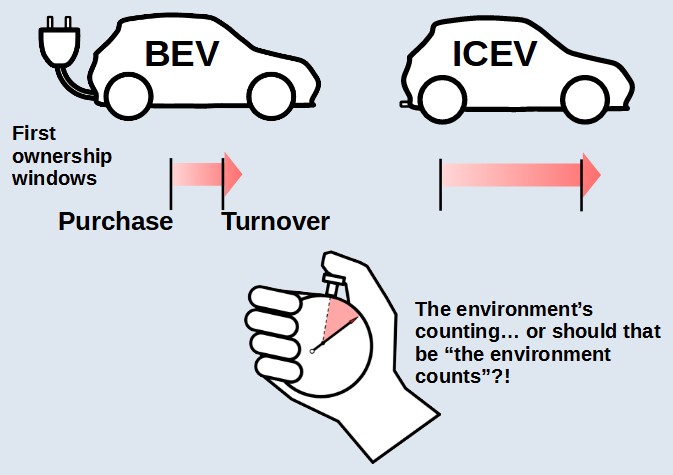 BEV

ICEV

First ownership windows

Purchase

Turnover

The environment's counting… or should that be "the environment counts"?!